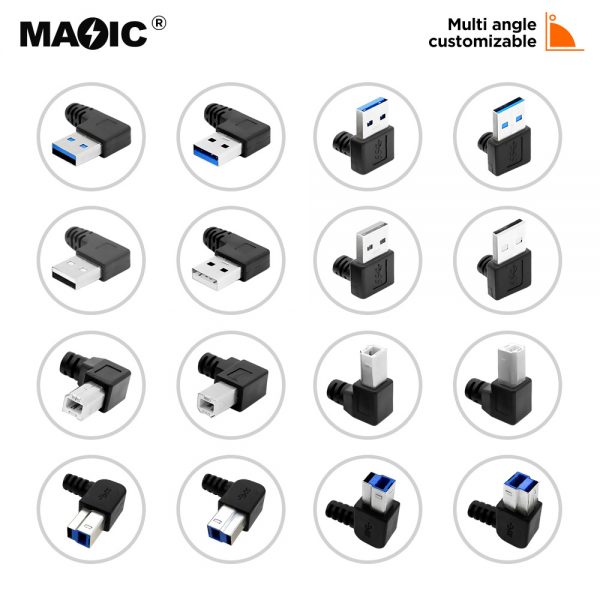 MAGIC®

Multi angle customizable